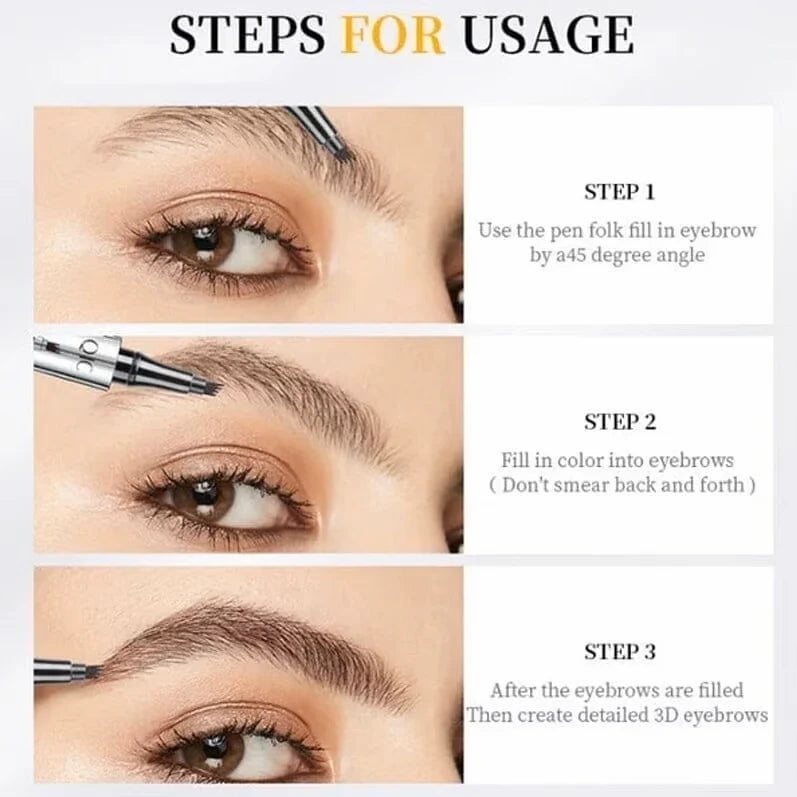 STEPS FOR USAGE

STEP 1

Use the pen folk fill in eyebrow by a45 degree angle

STEP 2

Fill in color into eyebrows ( Don't smear back and forth )

STEP 3

After the eyebrows are filled Then create detailed 3D eyebrows