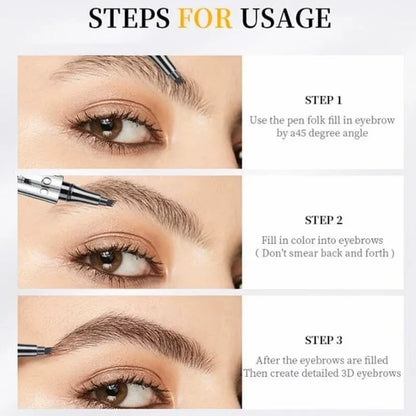 STEPS FOR USAGE

STEP 1

Use the pen folk fill in eyebrow by a45 degree angle

STEP 2

Fill in color into eyebrows ( Don't smear back and forth )

STEP 3

After the eyebrows are filled Then create detailed 3D eyebrows