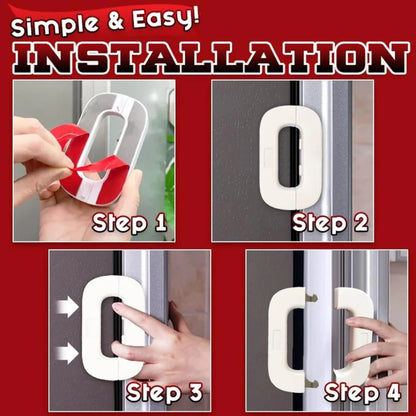 Simple & Easy!
INSTALLATION

Step 1

Step 2

Step 3

Step 4