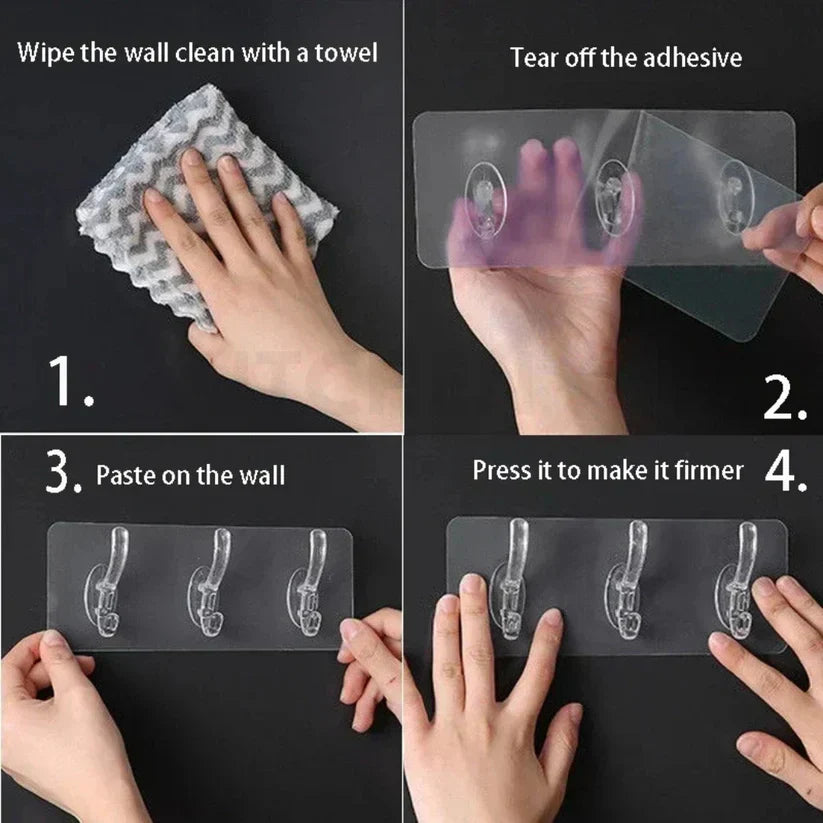 Wipe the wall clean with a towel

1.

Tear off the adhesive

2.

3. Paste on the wall

Press it to make it firmer 4.