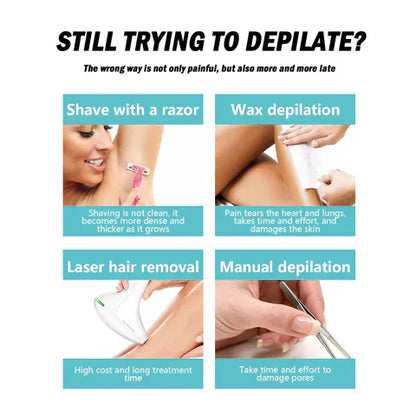 STILL TRYING TO DEPILATE?

The wrong way is not only painful, but also more and more late

Shave with a razor

Shaving is not clean, it becomes more dense and thicker as it grows

Wax depilation

Pain tears the heart and lungs, takes time and effort, and damages the skin

Laser hair removal

High cost and long treatment time

Manual depilation

Take time and effort to damage pores