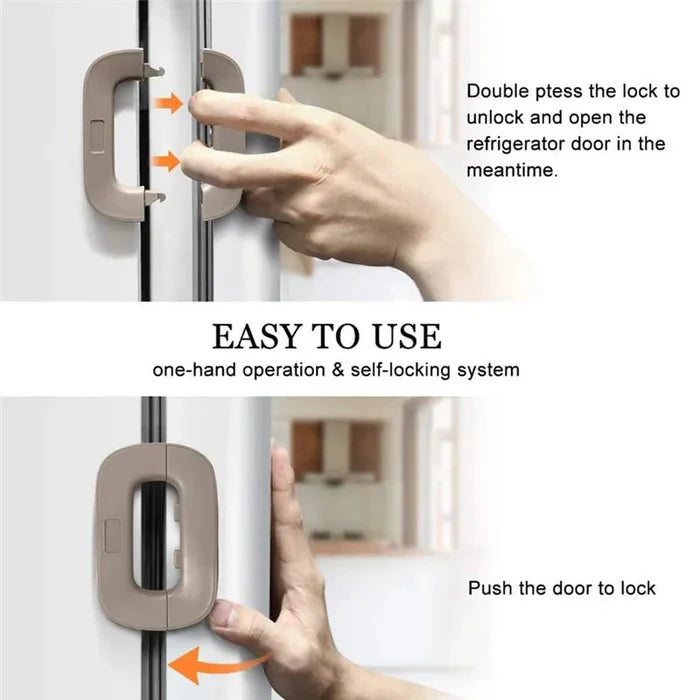 Double ptess the lock to unlock and open the refrigerator door in the meantime.

EASY TO USE
one-hand operation & self-locking system

Push the door to lock