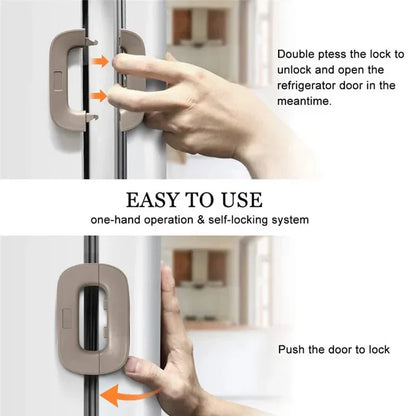 Double ptess the lock to unlock and open the refrigerator door in the meantime.

EASY TO USE

one-hand operation & self-locking system

Push the door to lock